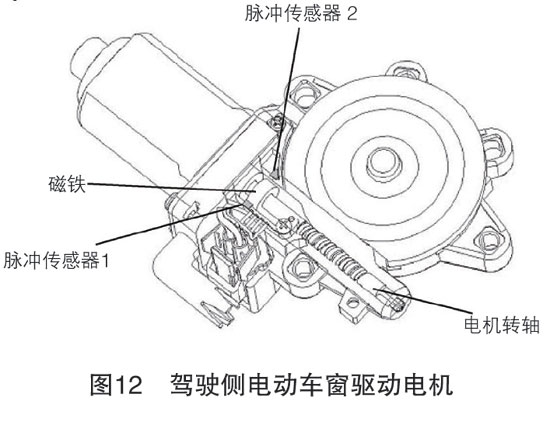 脉冲传感器 2

磁铁

脉冲传感器1

电机转轴

图12　驾驶侧电动车窗驱动电机