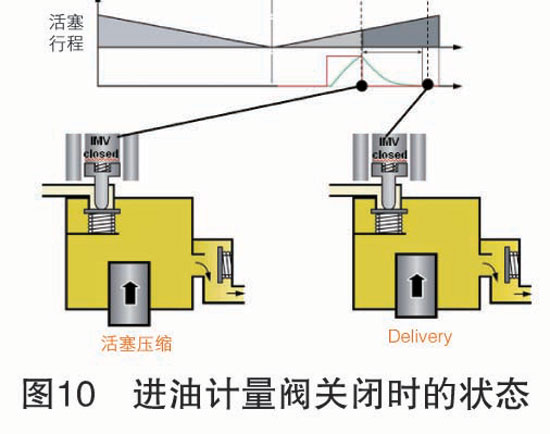 活塞行程

IMV closed

IMV closed

活塞压缩

Delivery

图10 进油计量阀关闭时的状态