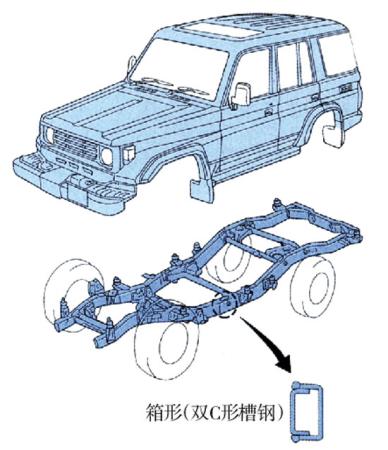 箱形（双C形槽钢）