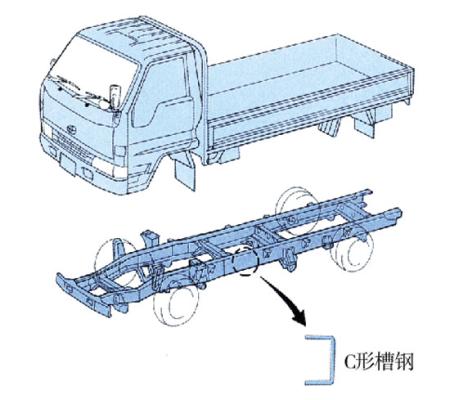 C形槽钢