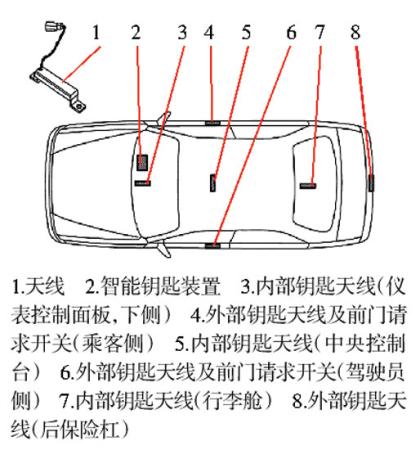 1 2 3 4 5 6 7 8

1.天线　2.智能钥匙装置　3.内部钥匙天线(仪表控制面板,下侧)　4.外部钥匙天线及前门请求开关(乘客侧)　5.内部钥匙天线(中央控制台)　6.外部钥匙天线及前门请求开关(驾驶员侧)　7.内部钥匙天线(行李舱)　8.外部钥匙天线(后保险杠)